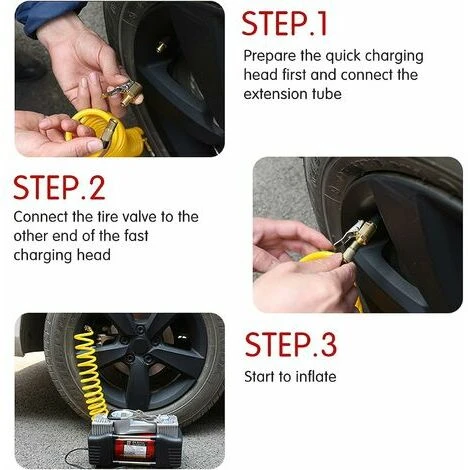 STEP.1

Prepare the quick charging head first and connect the extension tube

STEP.2

Connect the tire valve to the other end of the fast charging head

STEP.3

Start to inflate