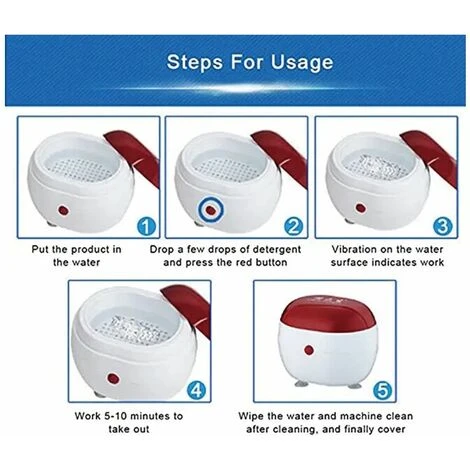 Steps For Usage

1
Put the product in the water

2
Drop a few drops of detergent and press the red button

3
Vibration on the water surface indicates work

4
Work 5-10 minutes to take out

5
Wipe the water and machine clean after cleaning, and finally cover