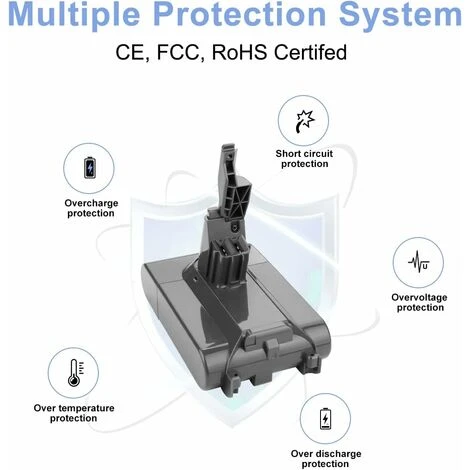 Multiple Protection System

CE, FCC, RoHS Certifed

Short circuit protection

Overcharge protection

U

Overvoltage protection

Over temperature protection

Over discharge protection