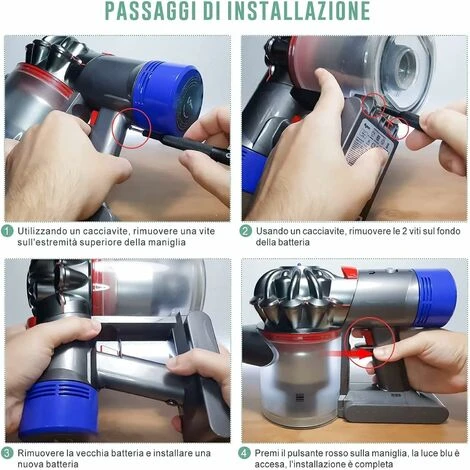 PASSAGGI DI INSTALLAZIONE

1 Utilizzando un cacciavite, rimuovere una vite sull'estremità superiore della maniglia

2 Usando un cacciavite, rimuovere le 2 viti sul fondo della batteria

3 Rimuovere la vecchia batteria e installare una nuova batteria

4 Premi il pulsante rosso sulla maniglia, la luce blu è accesa, l'installazione è completa