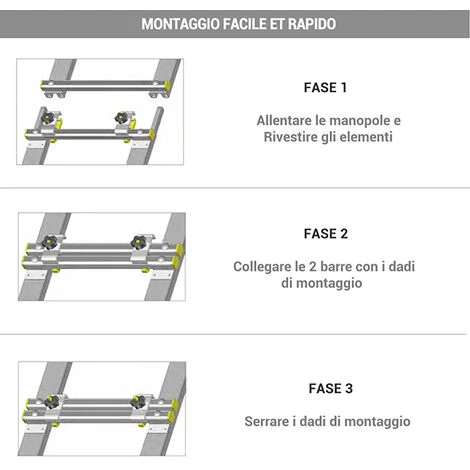 MONTAGGIO FACILE ET RAPIDO

FASE 1

Allentare le manopole e Rivestire gli elementi

FASE 2

Collegare le 2 barre con i dadi di montaggio

FASE 3

Serrare i dadi di montaggio