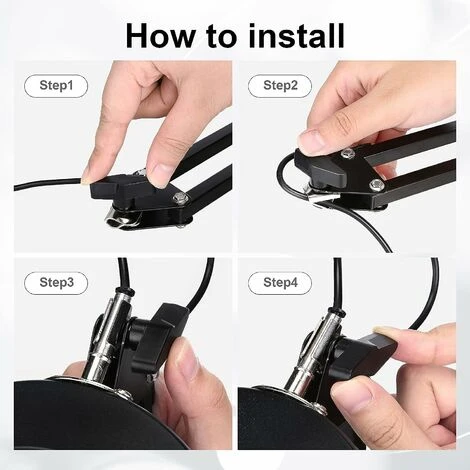 How to install

Step1

Step2

Step3

Step4