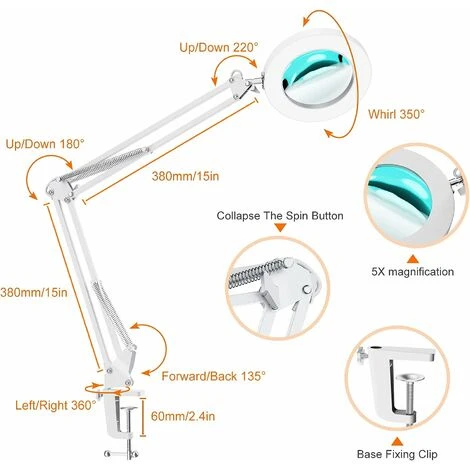 Up/Down 220°

Whirl 350°

Up/Down 180°

380mm/15in

Collapse The Spin Button

5X magnification

380mm/15in

Forward/Back 135°

Left/Right 360°

60mm/2.4in

Base Fixing Clip