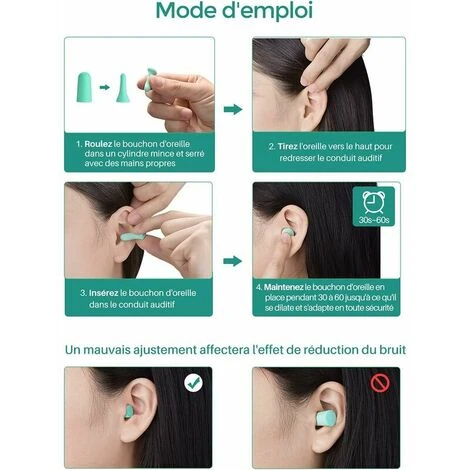 Mode d'emploi

1. Roulez le bouchon d'oreille dans un cylindre mince et serré avec des mains propres

2. Tirez l'oreille vers le haut pour redresser le conduit auditif

3. Insérez le bouchon d'oreille dans le conduit auditif

30s~60s

4. Maintenez le bouchon d'oreille en place pendant 30 à 60 jusqu'à ce qu'il se dilate et s'adapte en toute sécurité

Un mauvais ajustement affectera l'effet de réduction du bruit