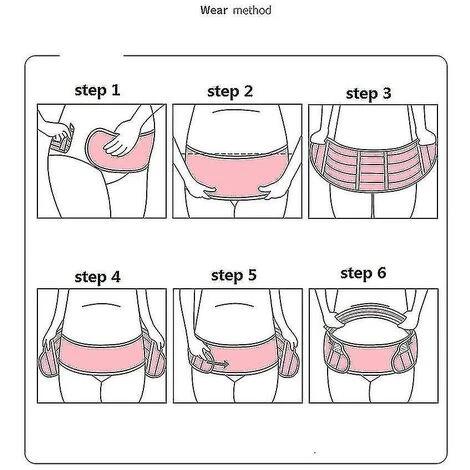 Wear method

step 1

step 2

step 3

step 4

step 5

step 6