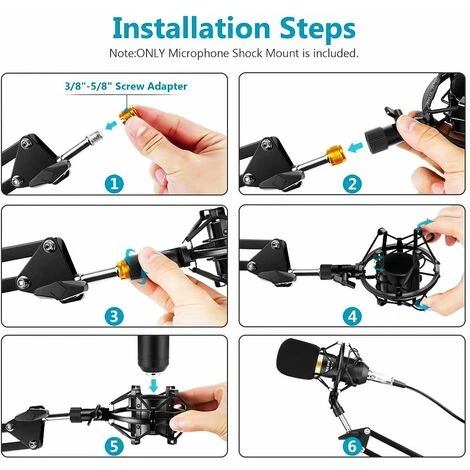 Installation Steps

Note:ONLY Microphone Shock Mount is included.

3/8"-5/8" Screw Adapter

1

2

3

4

5

6