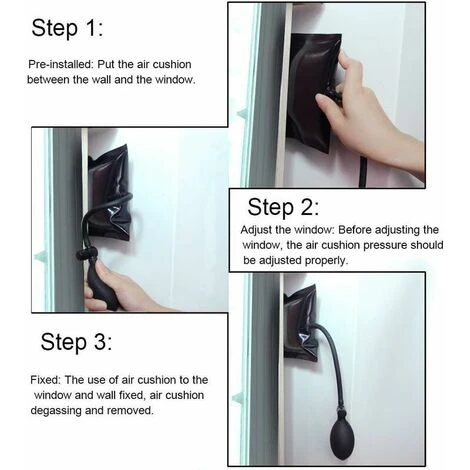 Step 1:

Pre-installed: Put the air cushion between the wall and the window.

Step 2:

Adjust the window: Before adjusting the window, the air cushion pressure should be adjusted properly.

Step 3:

Fixed: The use of air cushion to the window and wall fixed, air cushion degassing and removed.