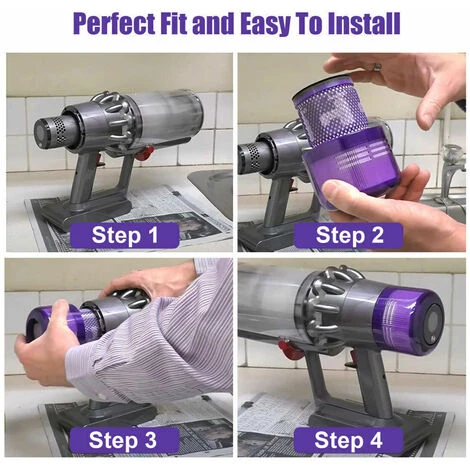 Perfect Fit and Easy To Install

Step 1

Step 2

Step 3

Step 4