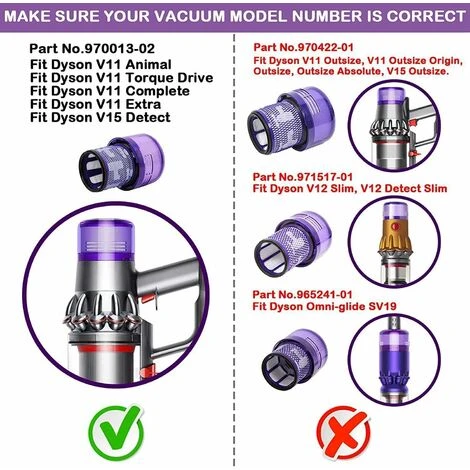 MAKE SURE YOUR VACUUM MODEL NUMBER IS CORRECT

Part No.970013-02
Fit Dyson V11 Animal
Fit Dyson V11 Torque Drive
Fit Dyson V11 Complete
Fit Dyson V11 Extra
Fit Dyson V15 Detect

Part No.970422-01
Fit Dyson V11 Outsize, V11 Outsize Origin, Outsize, Outsize Absolute, V15 Outsize.

Part No.971517-01
Fit Dyson V12 Slim, V12 Detect Slim

Part No.965241-01
Fit Dyson Omni-glide SV19