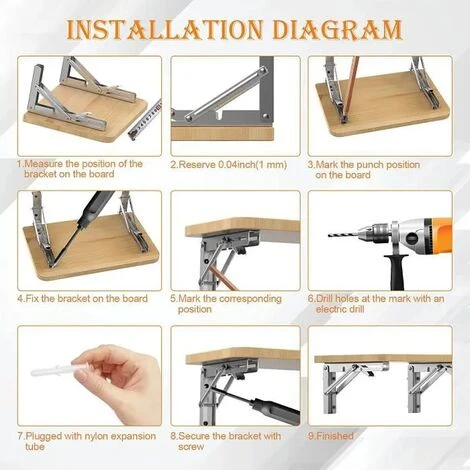 INSTALLATION DIAGRAM

1.Measure the position of the bracket on the board

2.Reserve 0.04inch(1 mm)

3.Mark the punch position on the board

4.Fix the bracket on the board

5.Mark the corresponding position

6.Drill holes at the mark with an electric drill

7.Plugged with nylon expansion tube

8.Secure the bracket with screw

9.Finished