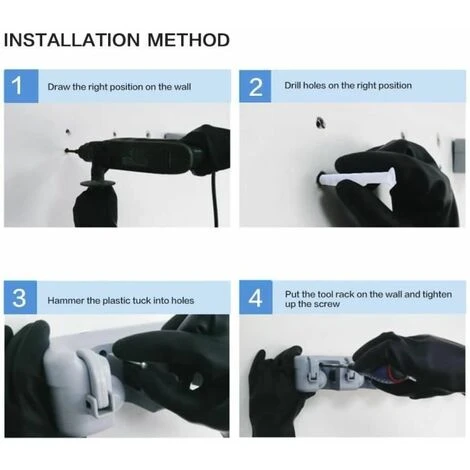 INSTALLATION METHOD

1 Draw the right position on the wall

2 Drill holes on the right position

3 Hammer the plastic tuck into holes

4 Put the tool rack on the wall and tighten up the screw