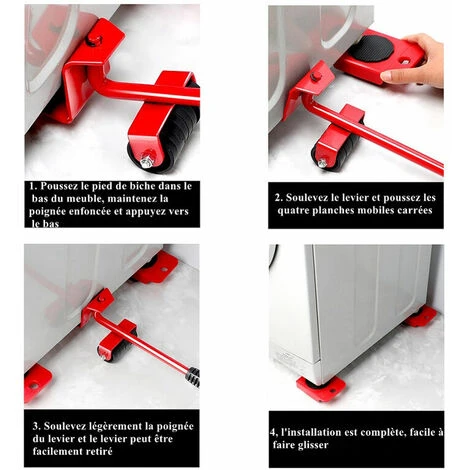 1. Poussez le pied de biche dans le bas du meuble, maintenez la poignée enfoncée et appuyez vers le bas

2. Soulevez le levier et poussez les quatre planches mobiles carrées

3. Soulevez légèrement la poignée du levier et le levier peut être facilement retiré

4, l'installation est complète, facile à faire glisser