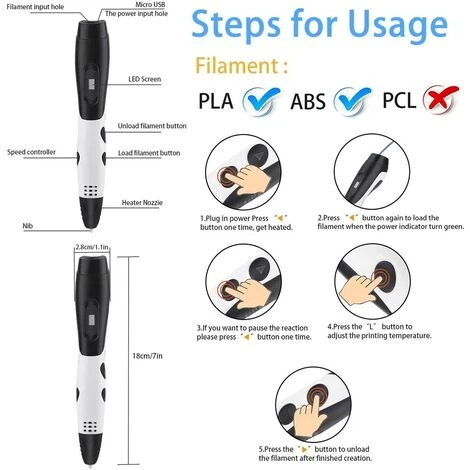 Filament input hole

Micro USB
The power input hole

LED Screen

Unload filament button

Speed controller

Load filament button

Heater Nozzle

Nib

2.8cm/1.1in

18cm/7in

Steps for Usage

Filament :

PLA ABS PCL

1.Plug in power Press “◀” button one time, get heated.

2.Press “◀” button again to load the filament when the power indicator turn green.

3.If you want to pause the reaction please press “◀” button one time.

4.Press the “L” button to adjust the printing temperature.

5.Press the “▶” button to unload the filament after finished creation.