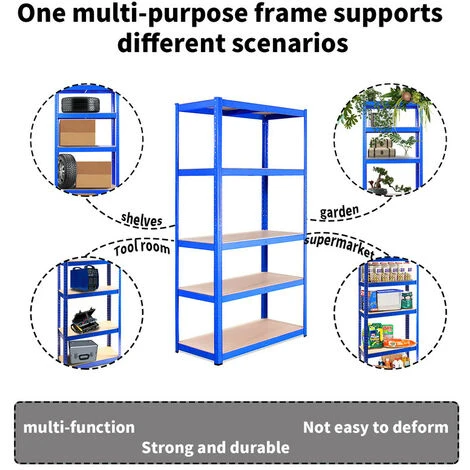 One multi-purpose frame supports different scenarios

shelves

garden

Tool room

supermarket

multi-function

Not easy to deform

Strong and durable