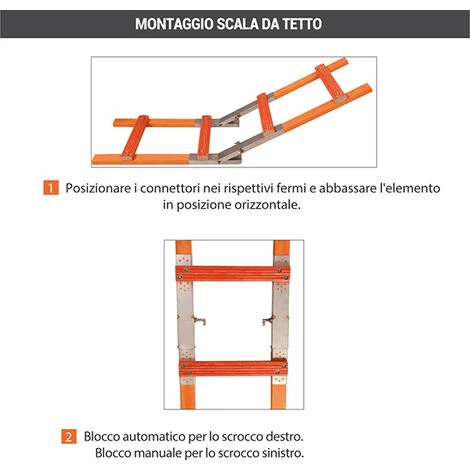 MONTAGGIO SCALA DA TETTO

1 Posizionare i connettori nei rispettivi fermi e abbassare l'elemento in posizione orizzontale.

2 Blocco automatico per lo scrocco destro.
Blocco manuale per lo scrocco sinistro.