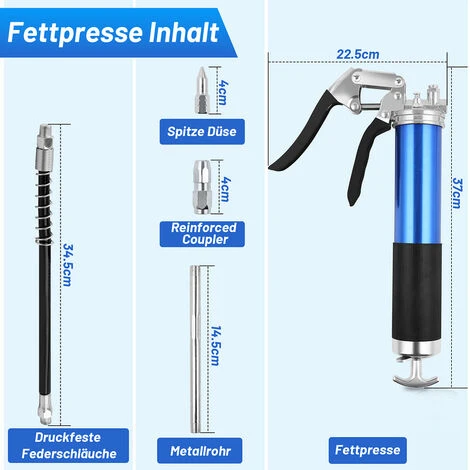 Fettpresse Inhalt

34.5cm

Druckfeste Federschläuche

4cm

Spitze Düse

4cm

Reinforced Coupler

14.5cm

Metallrohr

22.5cm

37cm

Fettpresse