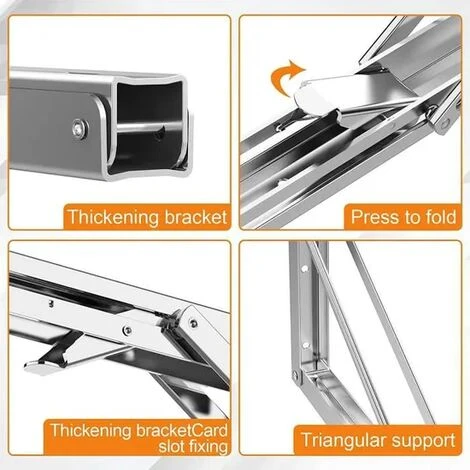 Thickening bracket

Press to fold

Thickening bracketCard slot fixing

Triangular support