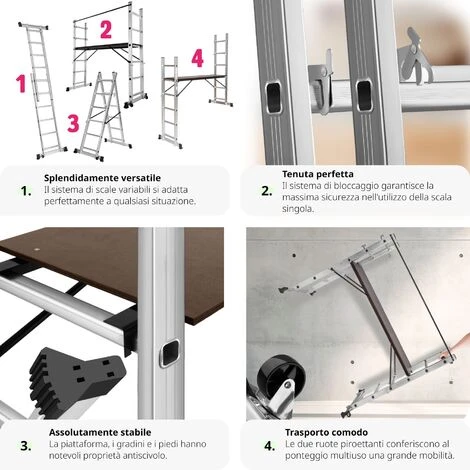 1

2

3

4

1. Splendidamente versatile
Il sistema di scale variabili si adatta perfettamente a qualsiasi situazione.

2. Tenuta perfetta
Il sistema di bloccaggio garantisce la massima sicurezza nell'utilizzo della scala singola.

3. Assolutamente stabile
La piattaforma, i gradini e i piedi hanno notevoli proprietà antiscivolo.

4. Trasporto comodo
Le due ruote piroettanti conferiscono al ponteggio multiuso una grande mobilità.