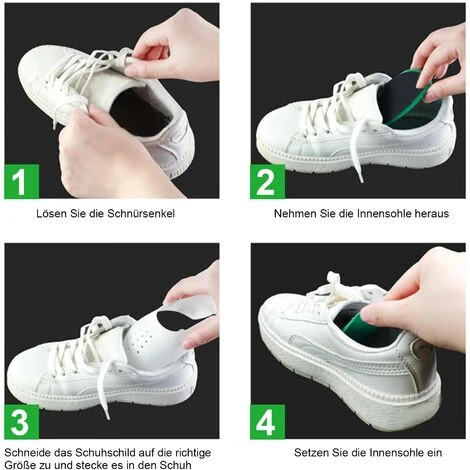 1

Lösen Sie die Schnürsenkel

2

Nehmen Sie die Innensohle heraus

3

Schneide das Schuhschild auf die richtige Größe zu und stecke es in den Schuh

4

Setzen Sie die Innensohle ein