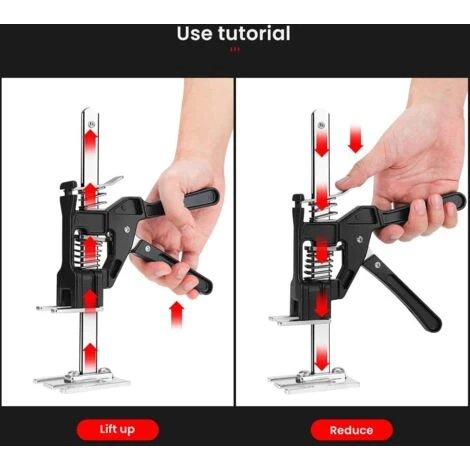 Use tutorial

Lift up

Reduce