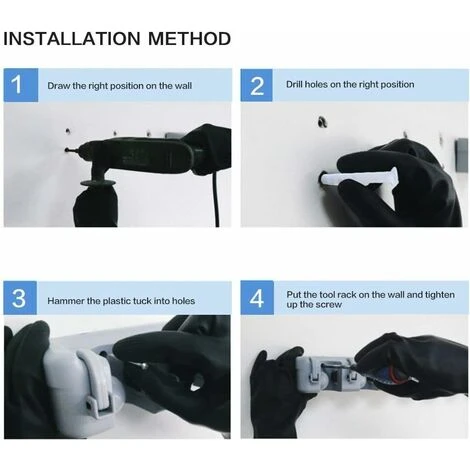 INSTALLATION METHOD

1 Draw the right position on the wall

2 Drill holes on the right position

3 Hammer the plastic tuck into holes

4 Put the tool rack on the wall and tighten up the screw