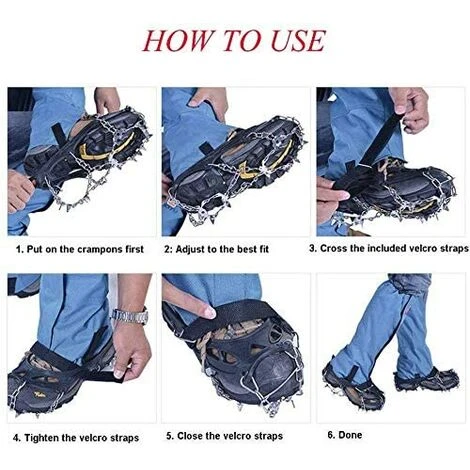 HOW TO USE

1. Put on the crampons first

2: Adjust to the best fit

3. Cross the included velcro straps

4. Tighten the velcro straps

5. Close the velcro straps

6. Done