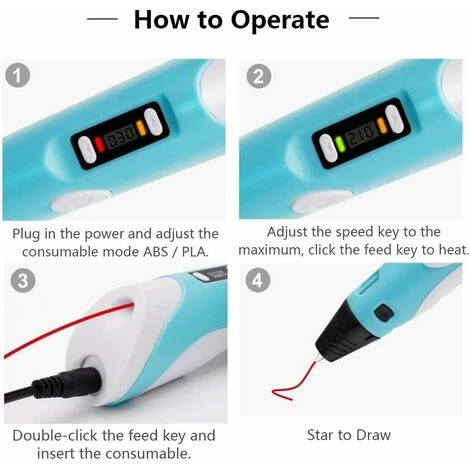 How to Operate

1

030

Plug in the power and adjust the consumable mode ABS / PLA.

2

210

Adjust the speed key to the maximum, click the feed key to heat.

3

Double-click the feed key and insert the consumable.

4

Star to Draw