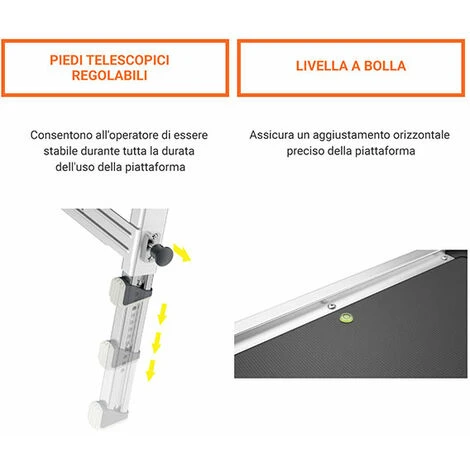 PIEDI TELESCOPICI REGOLABILI

Consentono all'operatore di essere stabile durante tutta la durata dell'uso della piattaforma

LIVELLA A BOLLA

Assicura un aggiustamento orizzontale preciso della piattaforma