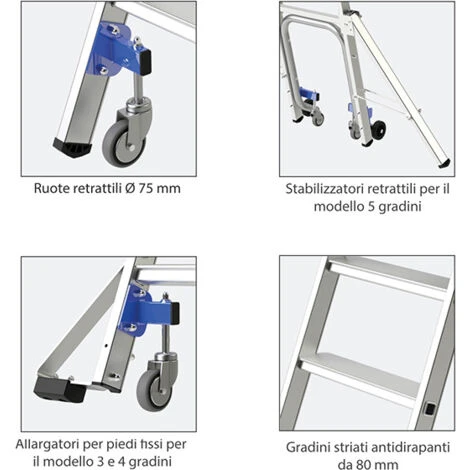 Ruote retrattili Ø 75 mm

Stabilizzatori retrattili per il modello 5 gradini

Allargatori per piedi fissi per il modello 3 e 4 gradini

Gradini striati antidirapanti da 80 mm