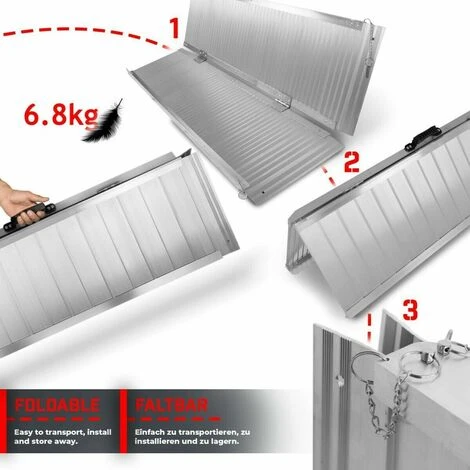 1

6.8kg

2

3

FOLDABLE

Easy to transport, install and store away.

FALTBAR

Einfach zu transportieren, zu installieren und zu lagern.