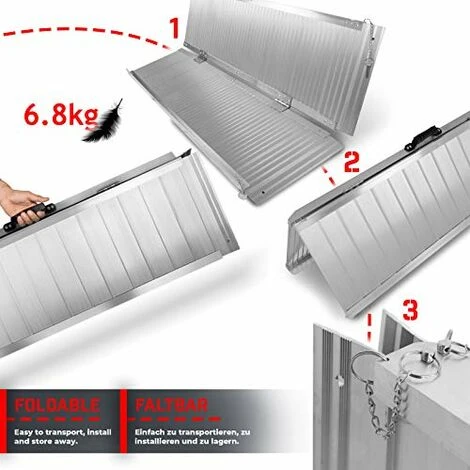 1

6.8kg

2

3

FOLDABLE

Easy to transport, install and store away.

FALTBAR

Einfach zu transportieren, zu installieren und zu lagern.