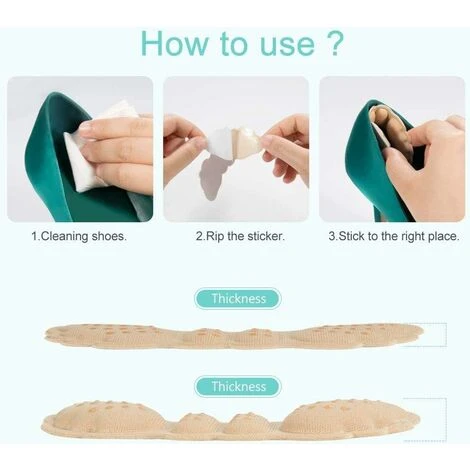 How to use ?

1.Cleaning shoes.

2.Rip the sticker.

3.Stick to the right place.

Thickness

Thickness