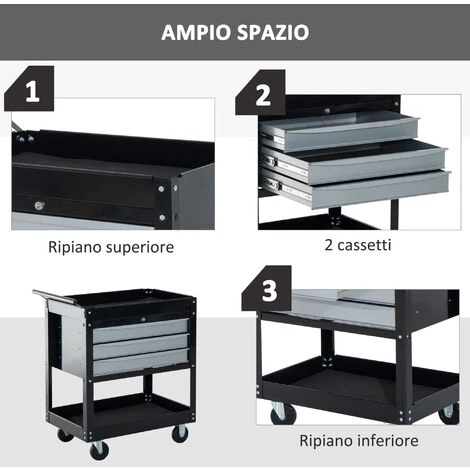 AMPIO SPAZIO

1

Ripiano superiore

2

2 cassetti

3

Ripiano inferiore