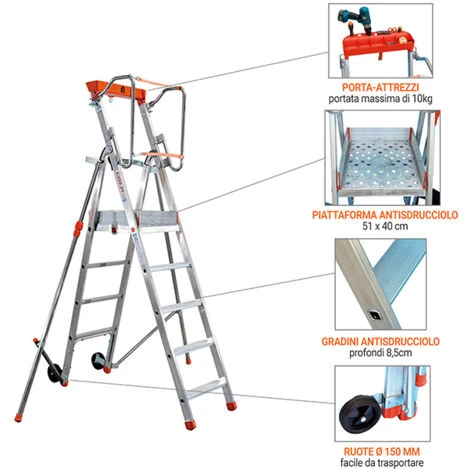 PORTA-ATTREZZI
portata massima di 10kg

PIATTAFORMA ANTISDRUCCIOLO
51 x 40 cm

GRADINI ANTISDRUCCIOLO
profondi 8,5cm

RUOTE Ø 150 MM
facile da trasportare