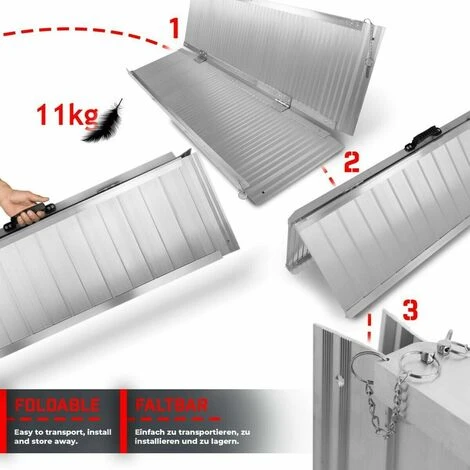 1

11kg

2

3

FOLDABLE

Easy to transport, install and store away.

FALTBAR

Einfach zu transportieren, zu installieren und zu lagern.