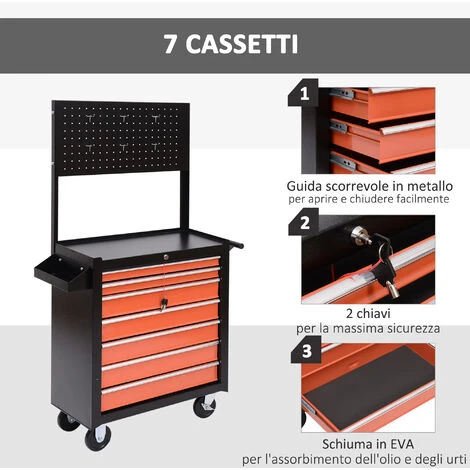 7 CASSETTI

1

Guida scorrevole in metallo
per aprire e chiudere facilmente

2

2 chiavi
per la massima sicurezza

3

Schiuma in EVA
per l'assorbimento dell'olio e degli urti