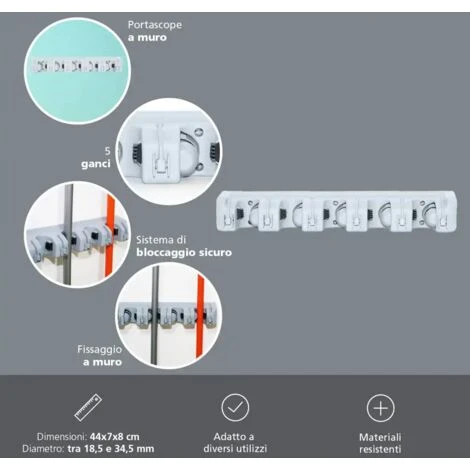 Portascope
a muro

5
ganci

Sistema di
bloccaggio sicuro

Fissaggio
a muro

Dimensioni: 44x7x8 cm
Diametro: tra 18,5 e 34,5 mm

Adatto a
diversi utilizzi

Materiali
resistenti