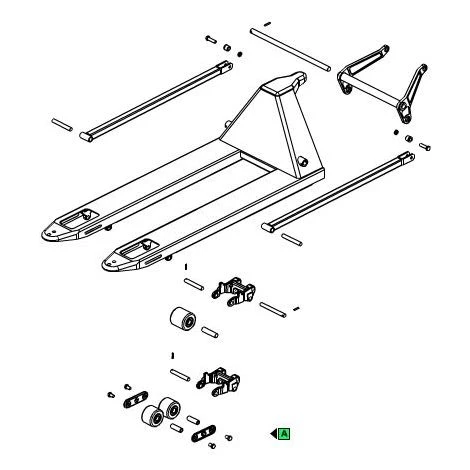 A