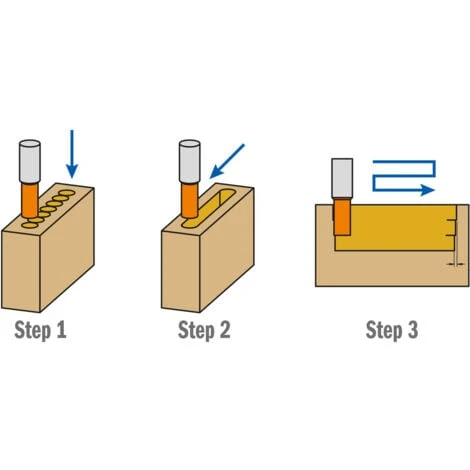 Step 1

Step 2

Step 3